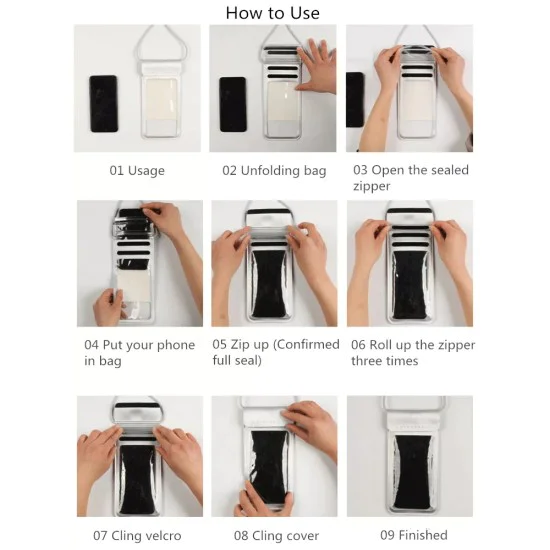 How to Use

01 Usage

02 Unfolding bag

03 Open the sealed zipper

04 Put your phone in bag

05 Zip up (Confirmed full seal)

06 Roll up the zipper three times

07 Cling velcro

08 Cling cover

09 Finished