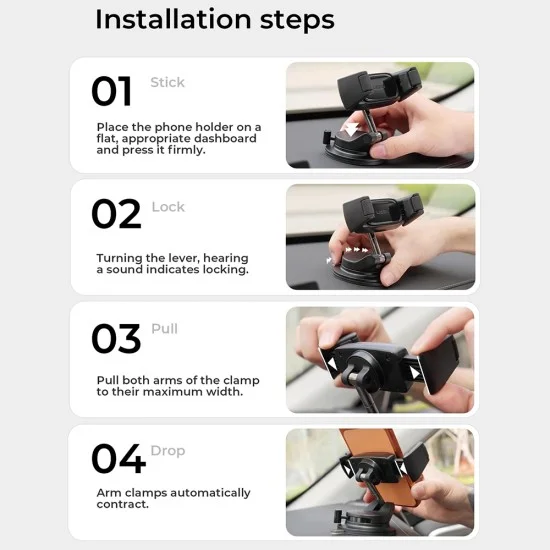 Installation steps

01 Stick

Place the phone holder on a flat, appropriate dashboard and press it firmly.

02 Lock

Turning the lever, hearing a sound indicates locking.

03 Pull

Pull both arms of the clamp to their maximum width.

04 Drop

Arm clamps automatically contract.